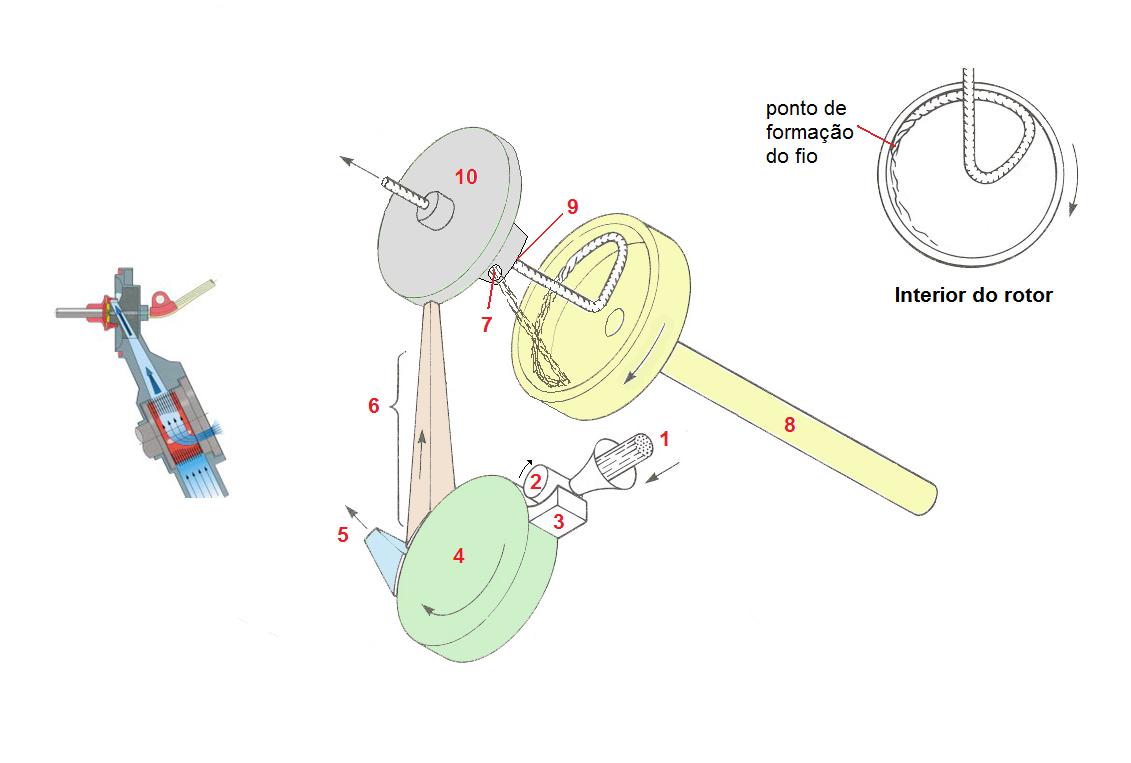 ponto de formação do fio

Interior do rotor

10

9

7

6

8

1

2

3

5

4